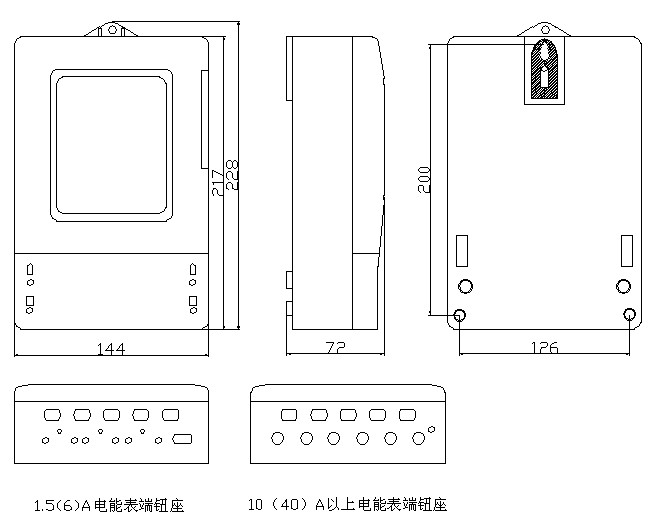 217
228
144
72
200
126

1.5(6)A电能表端钮座

10（40）A以上电能表端钮座